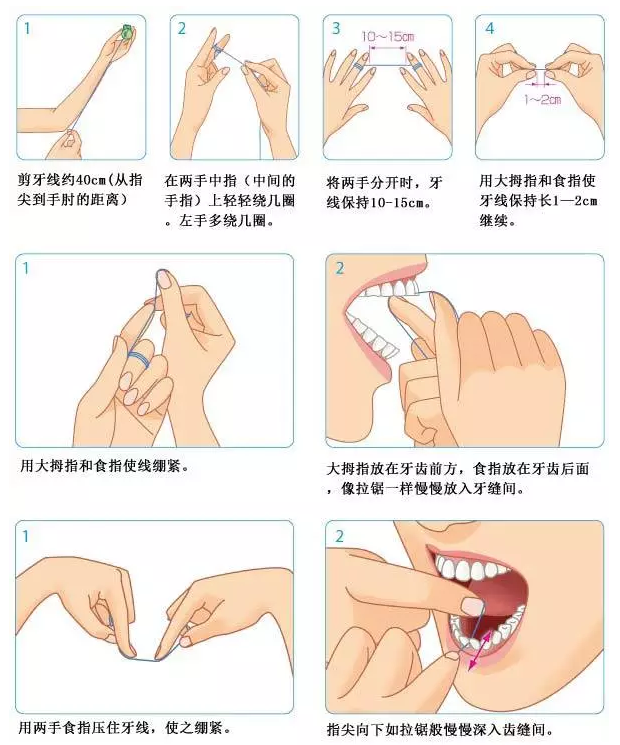 1

剪牙线约40cm(从指尖到手肘的距离)

2

在两手中指（中间的手指）上轻轻绕几圈。左手多绕几圈。

3

10～15cm

将两手分开时，牙线保持10-15cm。

4

1～2cm

用大拇指和食指使牙线保持长1—2cm继续。

1

用大拇指和食指使线绷紧。

2

大拇指放在牙齿前方，食指放在牙齿后面，像拉锯一样慢慢放入牙缝间。

1

用两手食指压住牙线，使之绷紧。

2

指尖向下如拉锯般慢慢深入齿缝间。